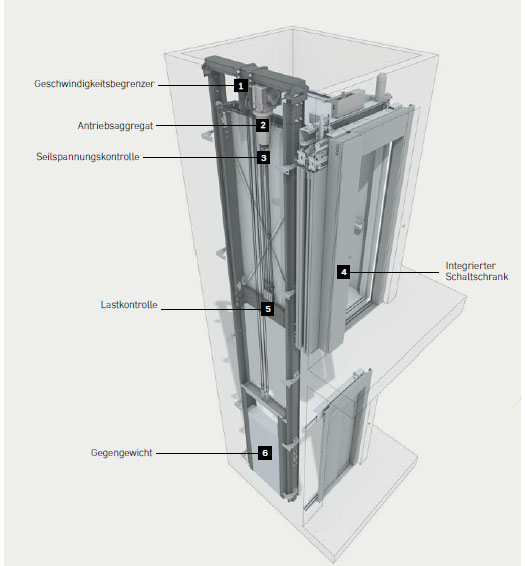 Geschwindigkeitsbegrenzer 1

Antriebsaggregat 2

Seilspannungskontrolle 3

4 Integrierter Schaltschrank

Lastkontrolle 5

Gegengewicht 6